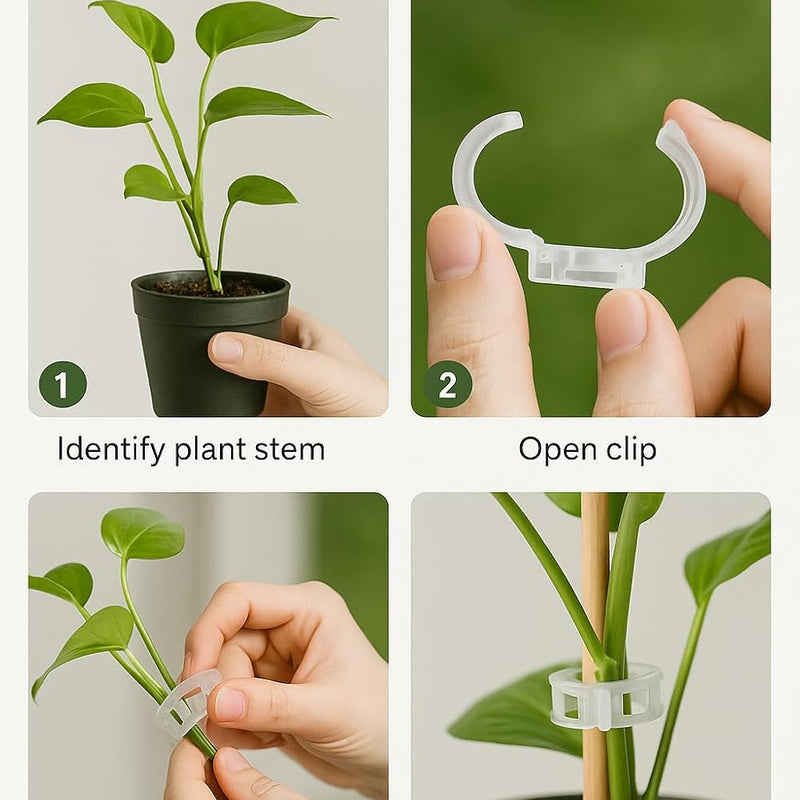 1

Identify plant stem

2

Open clip