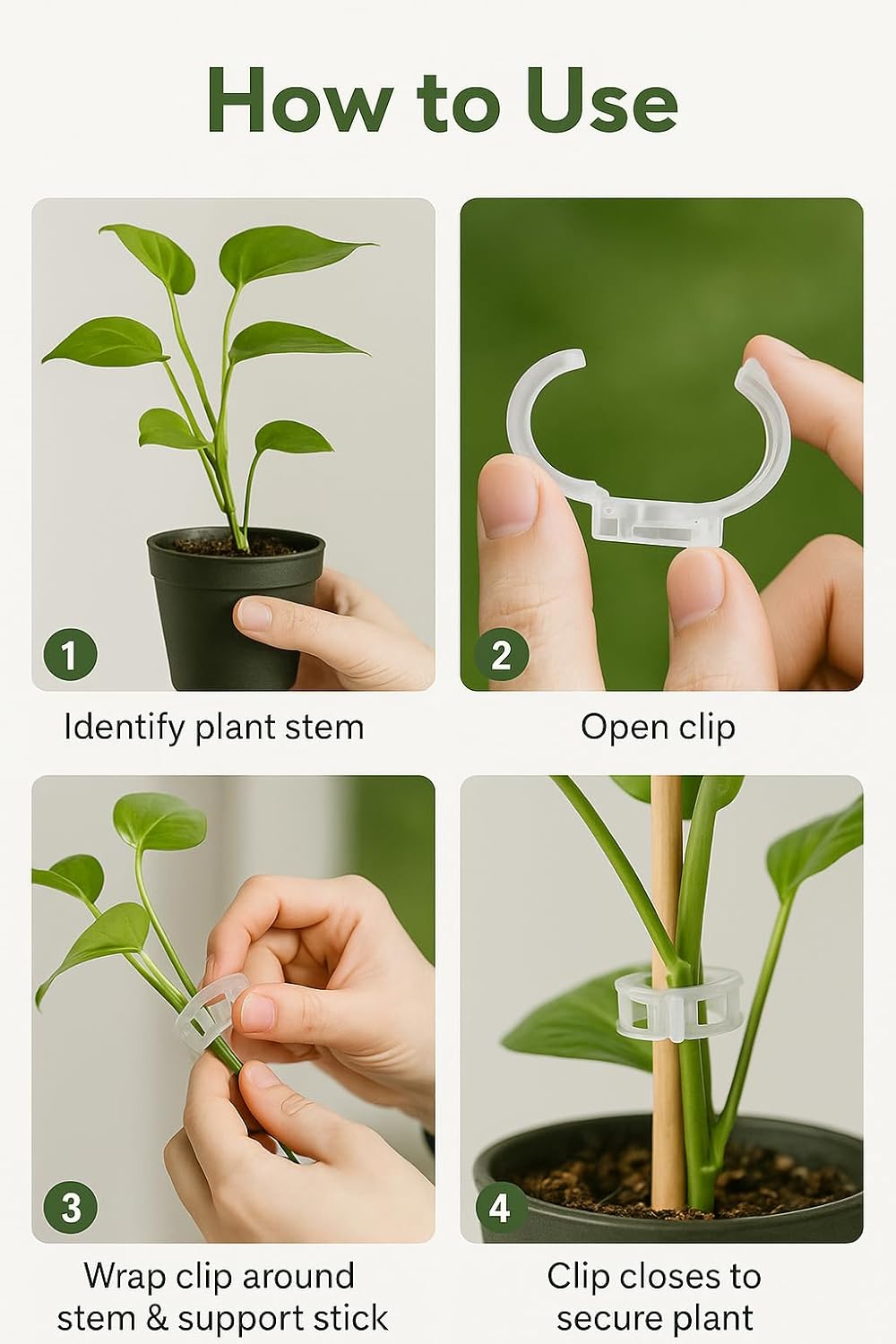 How to Use

1

Identify plant stem

2

Open clip

3

Wrap clip around stem & support stick

4

Clip closes to secure plant