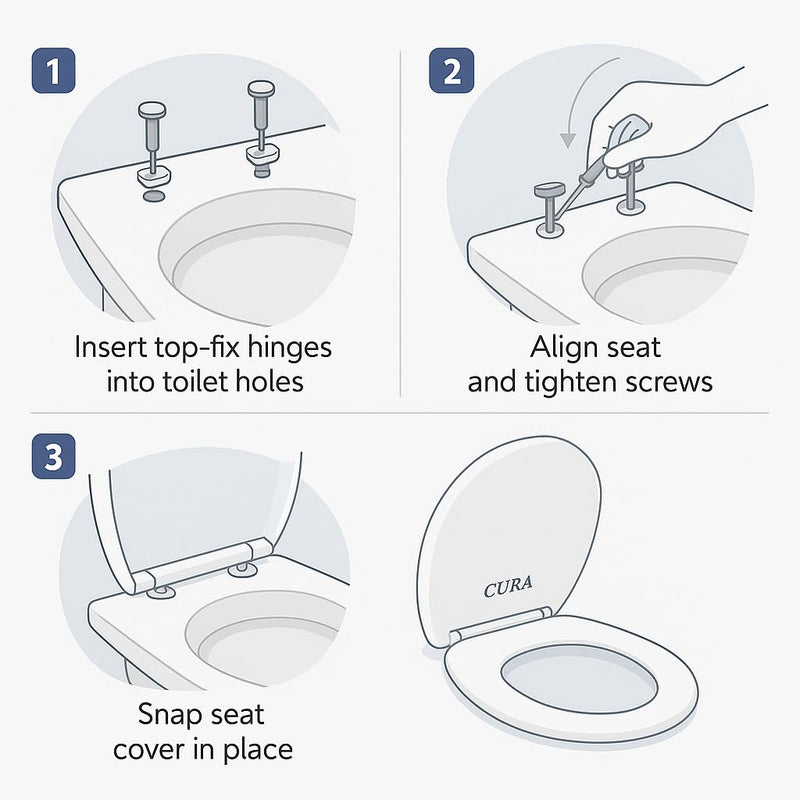 1

Insert top-fix hinges into toilet holes

2

Align seat and tighten screws

3

Snap seat cover in place

CURA