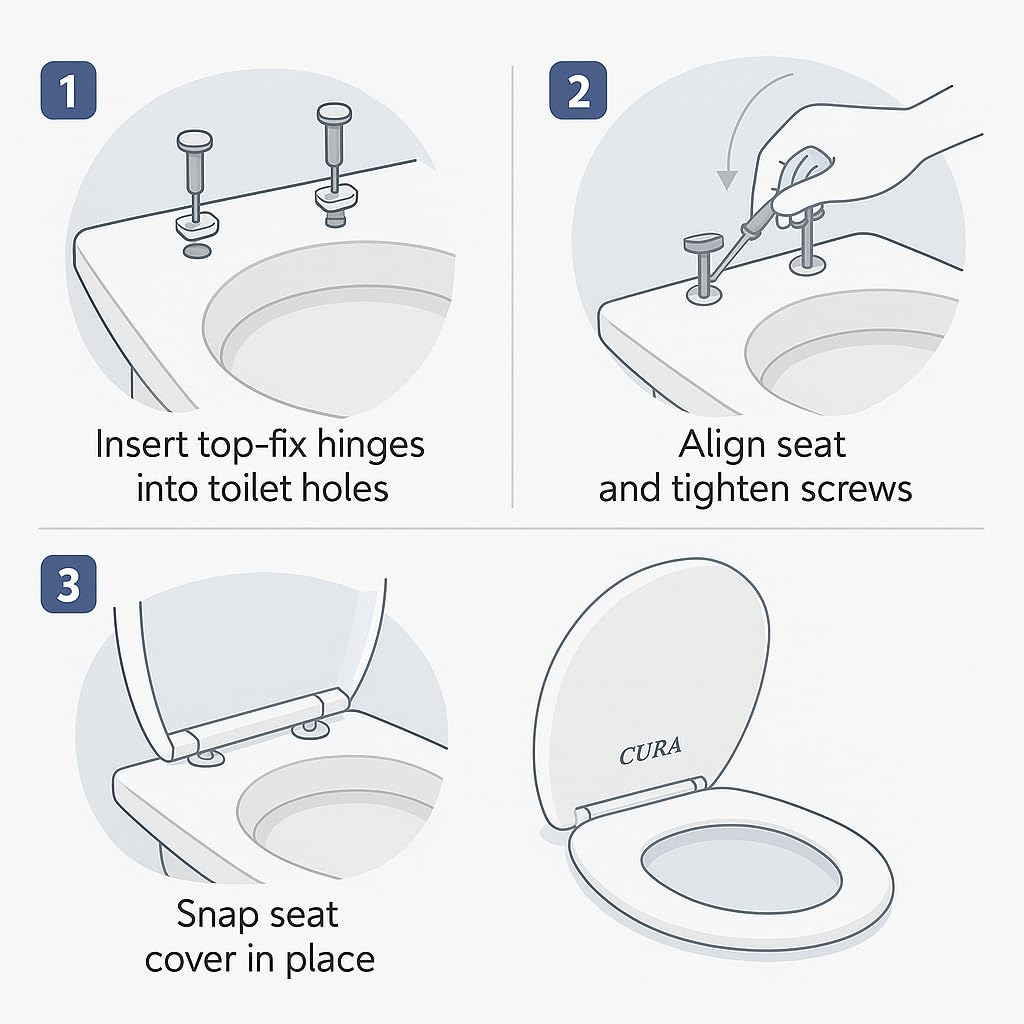 1

Insert top-fix hinges into toilet holes

2

Align seat and tighten screws

3

Snap seat cover in place

CURA