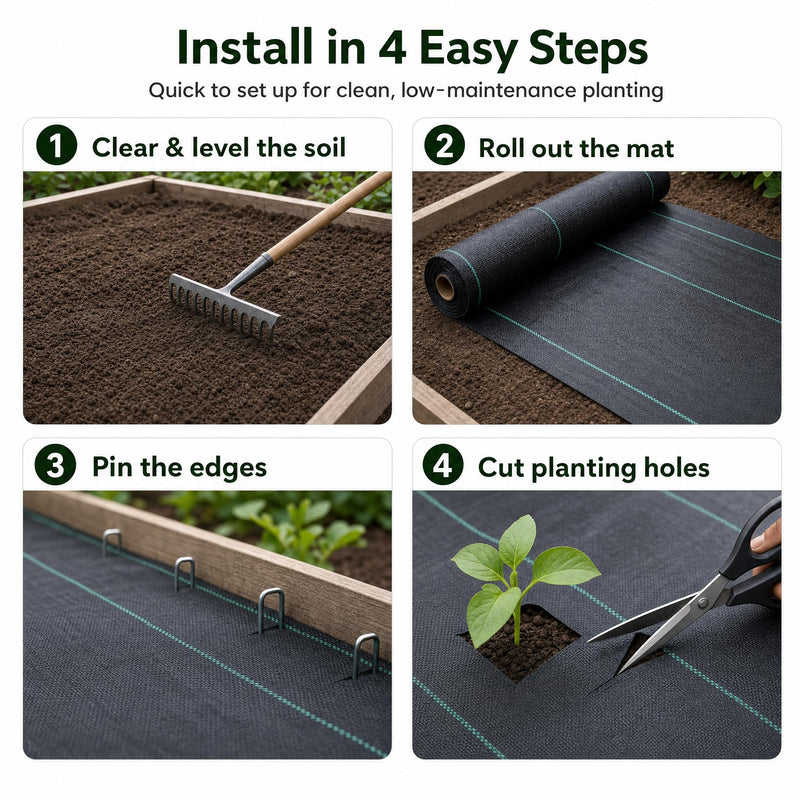 Install in 4 Easy Steps

Quick to set up for clean, low-maintenance planting

1 Clear & level the soil

2 Roll out the mat

3 Pin the edges

4 Cut planting holes