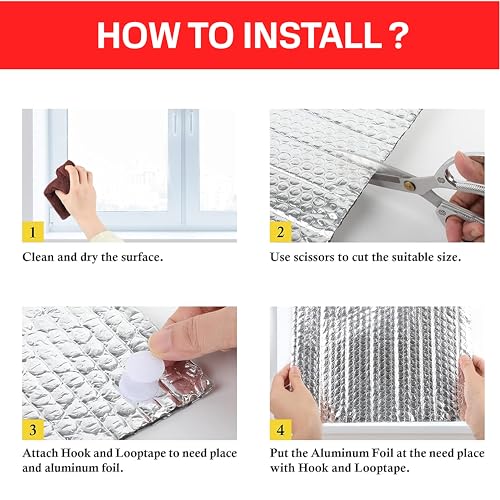 HOW TO INSTALL ?

1

Clean and dry the surface.

2

Use scissors to cut the suitable size.

3

Attach Hook and Looptape to need place and aluminum foil.

4

Put the Aluminum Foil at the need place with Hook and Looptape.